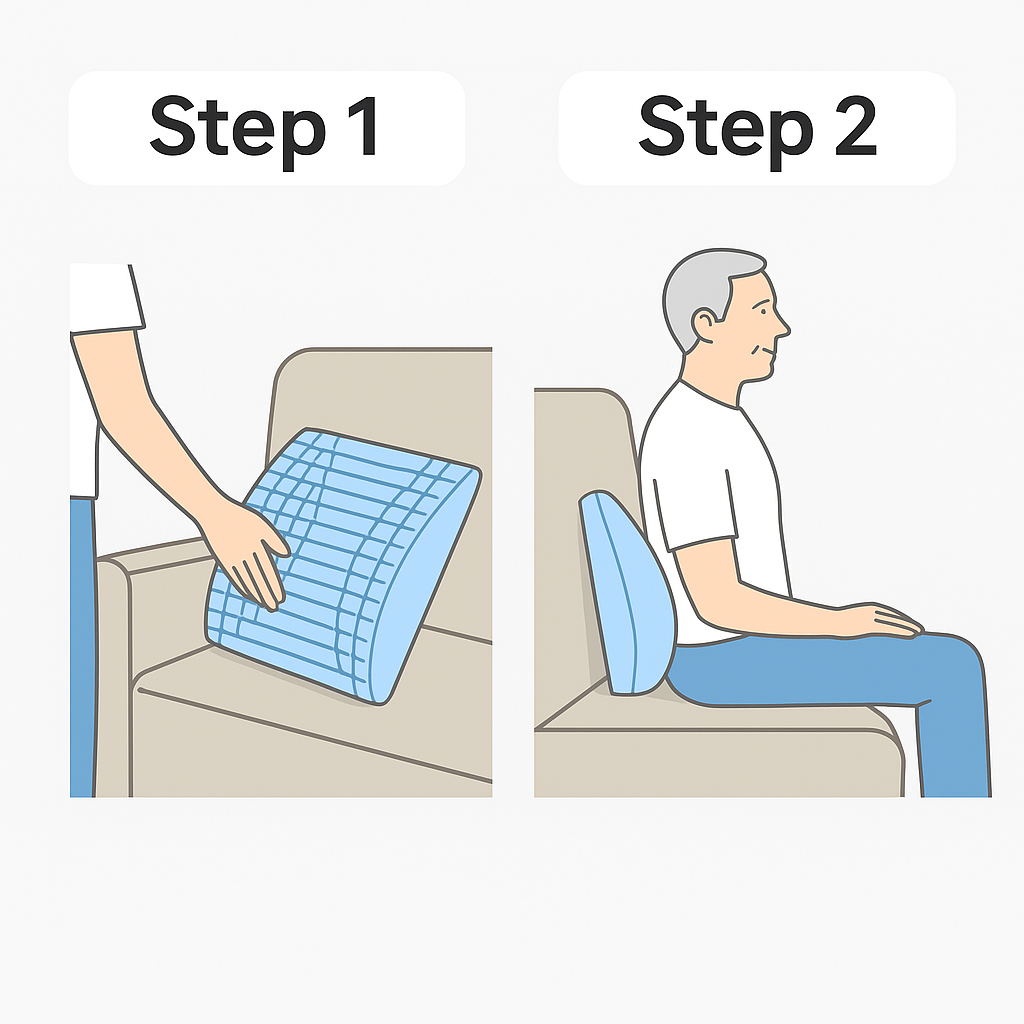 Step 1

Step 2